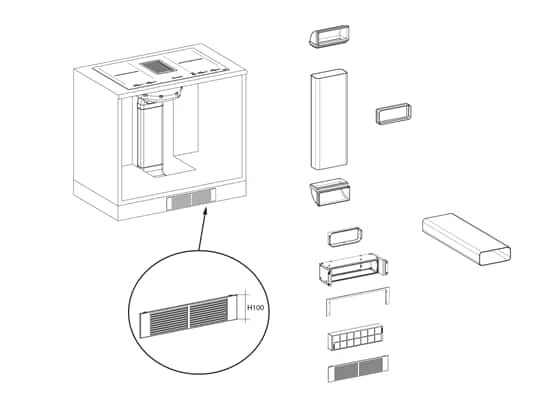 H100