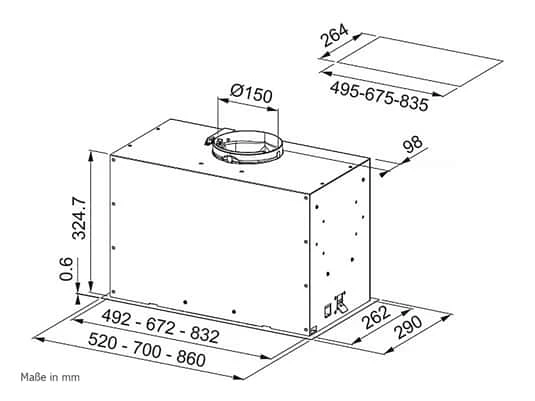 264

495-675-835

Ø150

98

324.7

0.6

492 - 672 - 832

520 - 700 - 860

262

290

Maße in mm